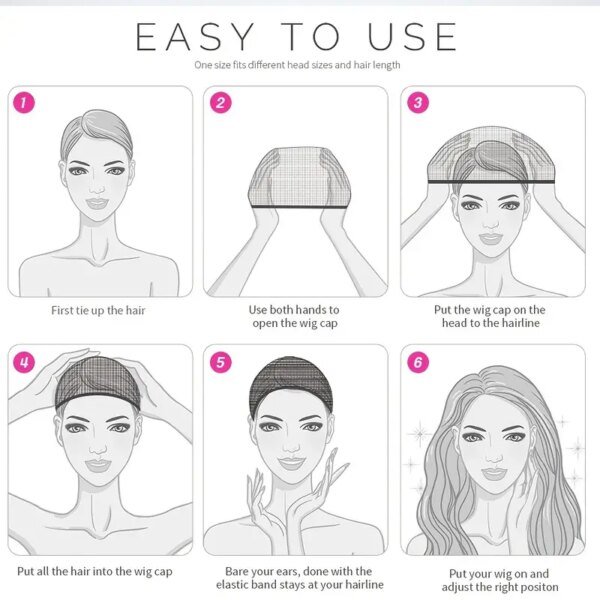 EASY TO USE

One size fits different head sizes and hair length

1

First tie up the hair

2

Use both hands to open the wig cap

3

Put the wig cap on the head to the hairline

4

Put all the hair into the wig cap

5

Bare your ears, done with the elastic band stays at your hairline

6

Put your wig on and adjust the right positon